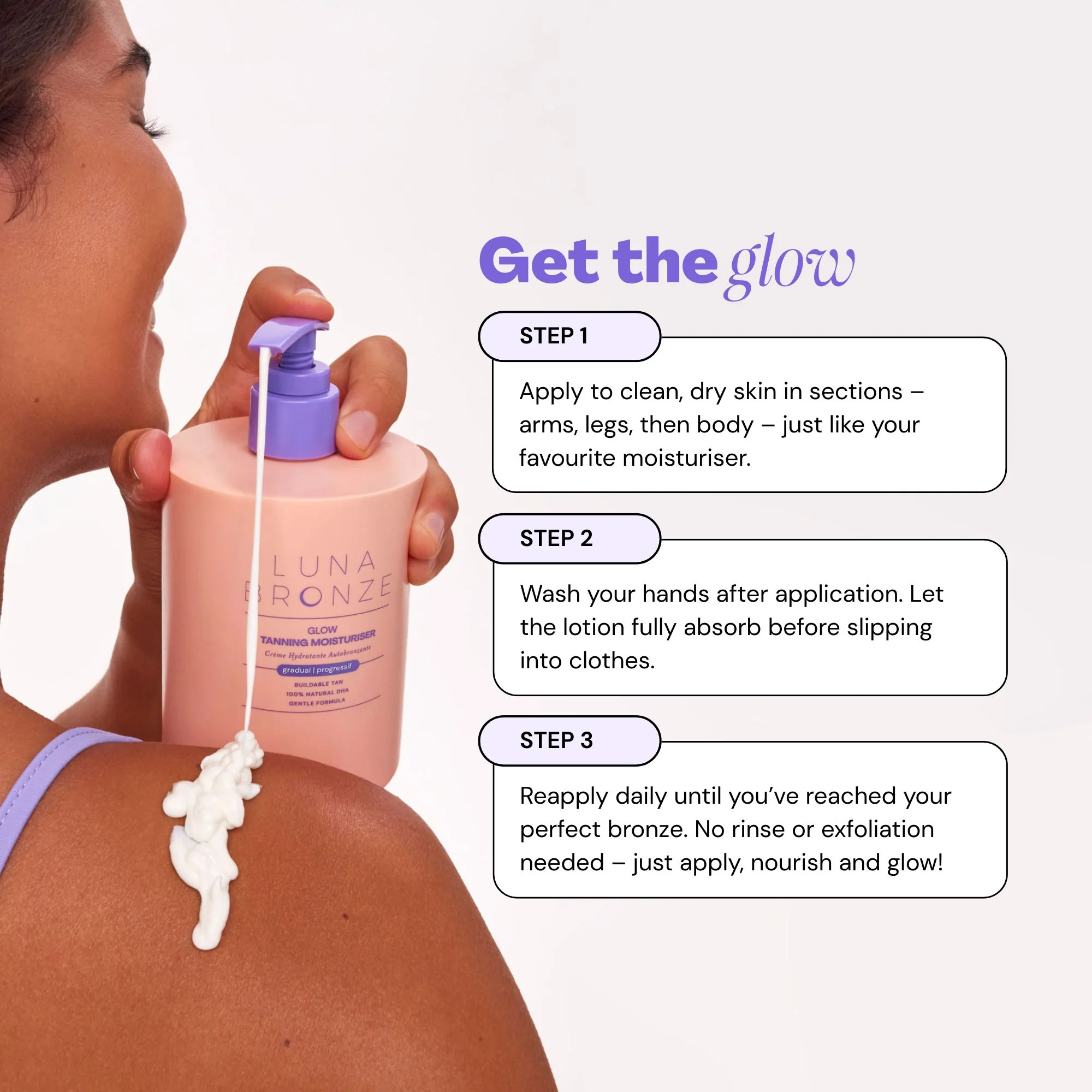 LUNA BRONZE

GLOW
TANNING MOISTURISER
Crème Hydratante Autobronzante
gradual | progressif
BUILDABLE TAN
100% NATURAL DHA
GENTLE FORMULA

Get the glow

STEP 1

Apply to clean, dry skin in sections – arms, legs, then body – just like your favourite moisturiser.

STEP 2

Wash your hands after application. Let the lotion fully absorb before slipping into clothes.

STEP 3

Reapply daily until you've reached your perfect bronze. No rinse or exfoliation needed – just apply, nourish and glow!